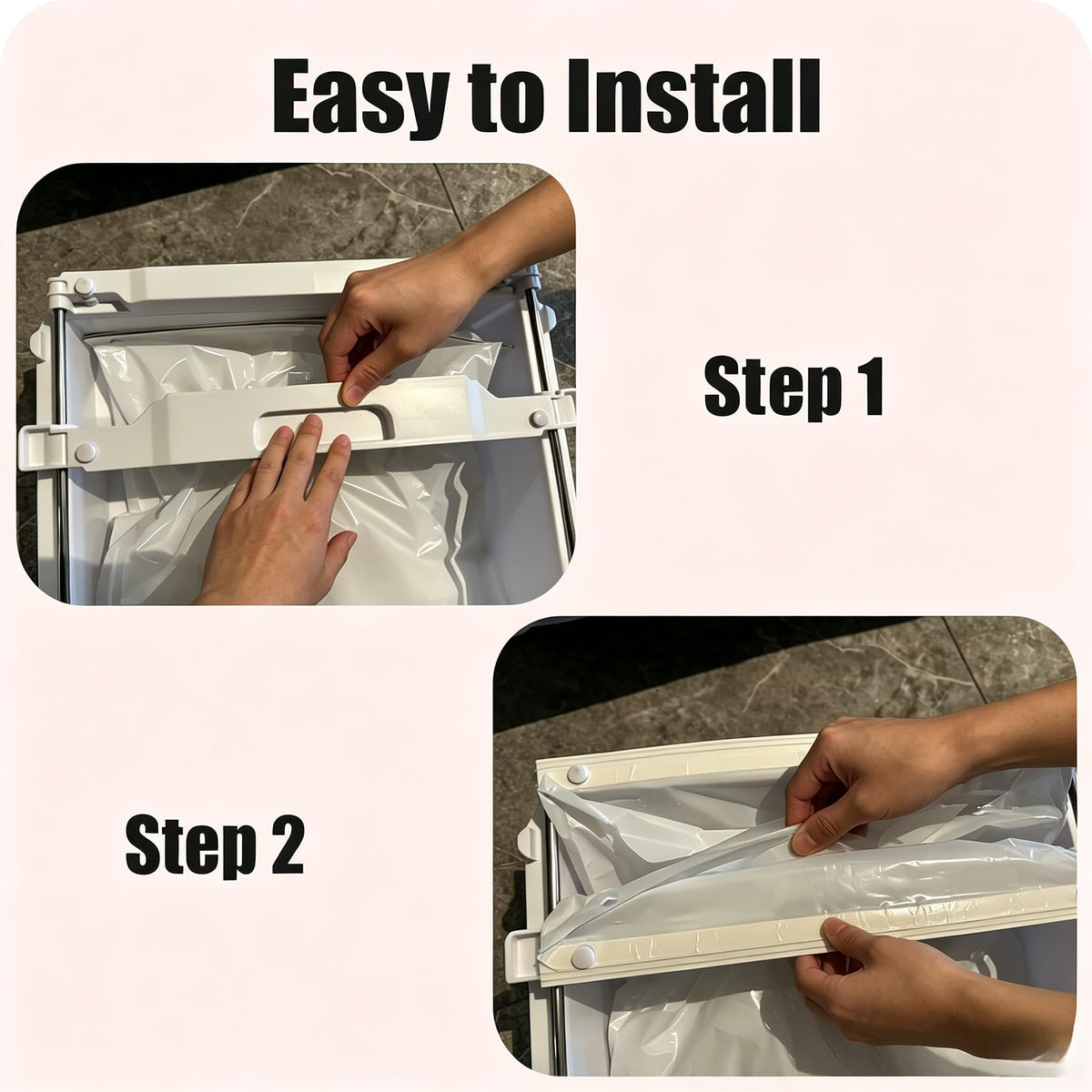 Easy to Install

Step 1

Step 2