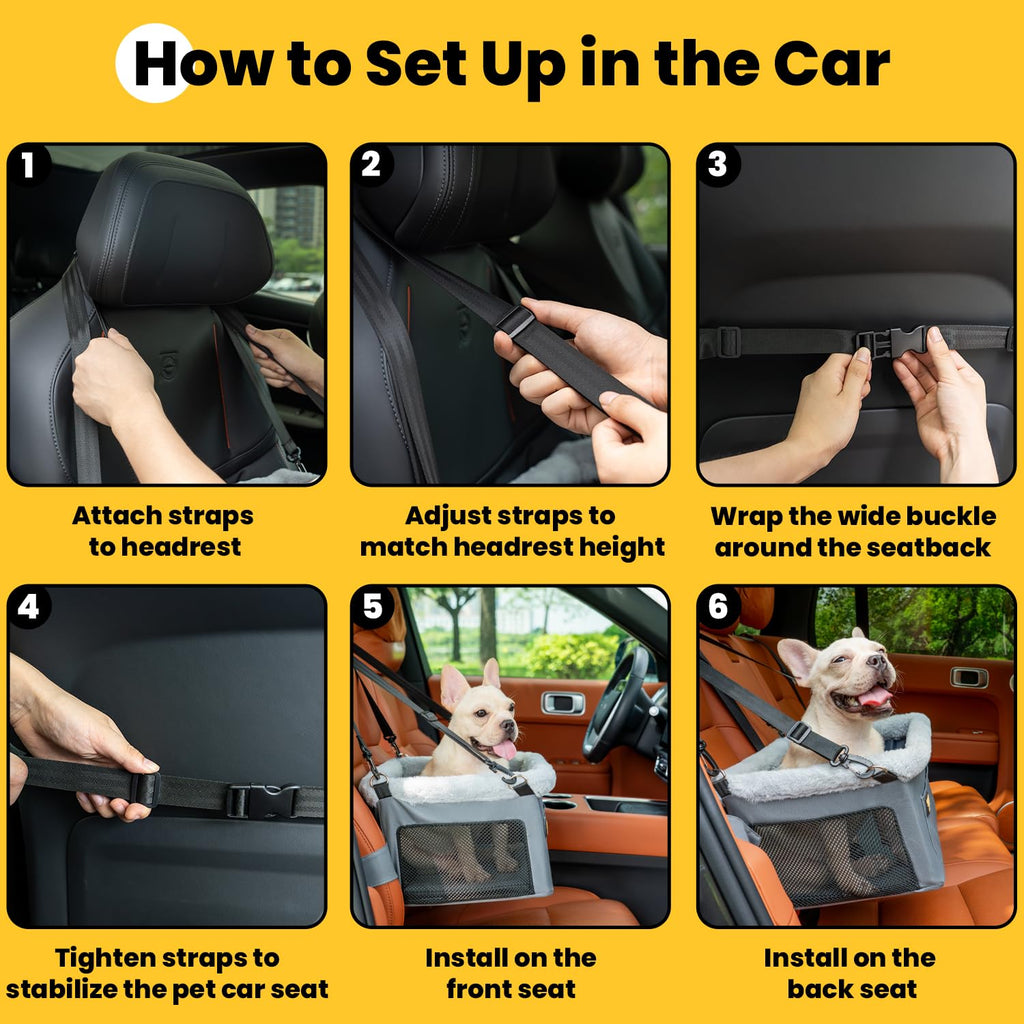 How to Set Up in the Car

1

Attach straps to headrest

2

Adjust straps to match headrest height

3

Wrap the wide buckle around the seatback

4

Tighten straps to stabilize the pet car seat

5

Install on the front seat

6

Install on the back seat